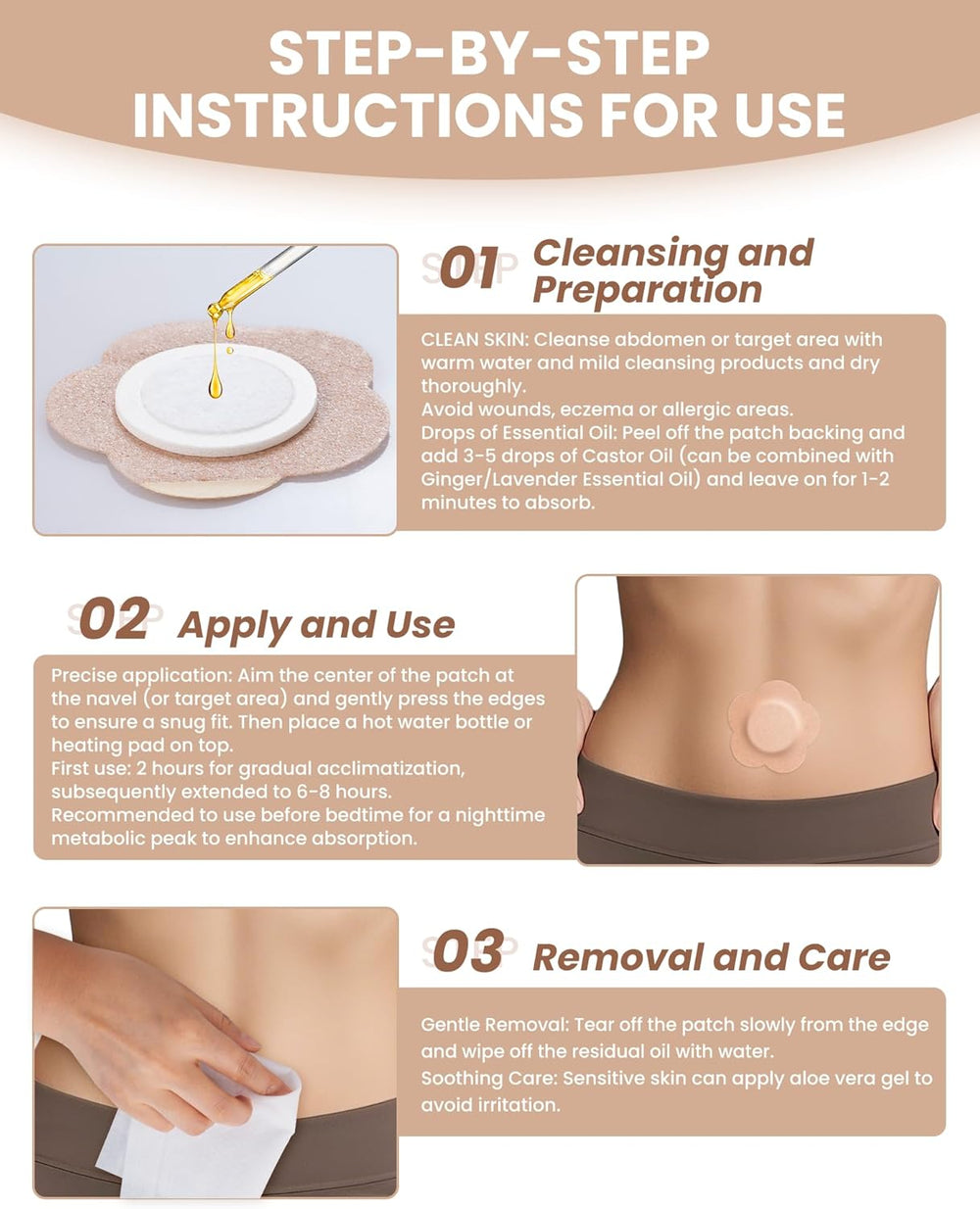 STEP-BY-STEP INSTRUCTIONS FOR USE

STEP 01 Cleansing and Preparation

CLEAN SKIN: Cleanse abdomen or target area with warm water and mild cleansing products and dry thoroughly.
Avoid wounds, eczema or allergic areas.
Drops of Essential Oil: Peel off the patch backing and add 3-5 drops of Castor Oil (can be combined with Ginger/Lavender Essential Oil) and leave on for 1-2 minutes to absorb.

STEP 02 Apply and Use

Precise application: Aim the center of the patch at the navel (or target area) and gently press the edges to ensure a snug fit. Then place a hot water bottle or heating pad on top.
First use: 2 hours for gradual acclimatization, subsequently extended to 6-8 hours.
Recommended to use before bedtime for a nighttime metabolic peak to enhance absorption.

STEP 03 Removal and Care

Gentle Removal: Tear off the patch slowly from the edge and wipe off the residual oil with water.
Soothing Care: Sensitive skin can apply aloe vera gel to avoid irritation.