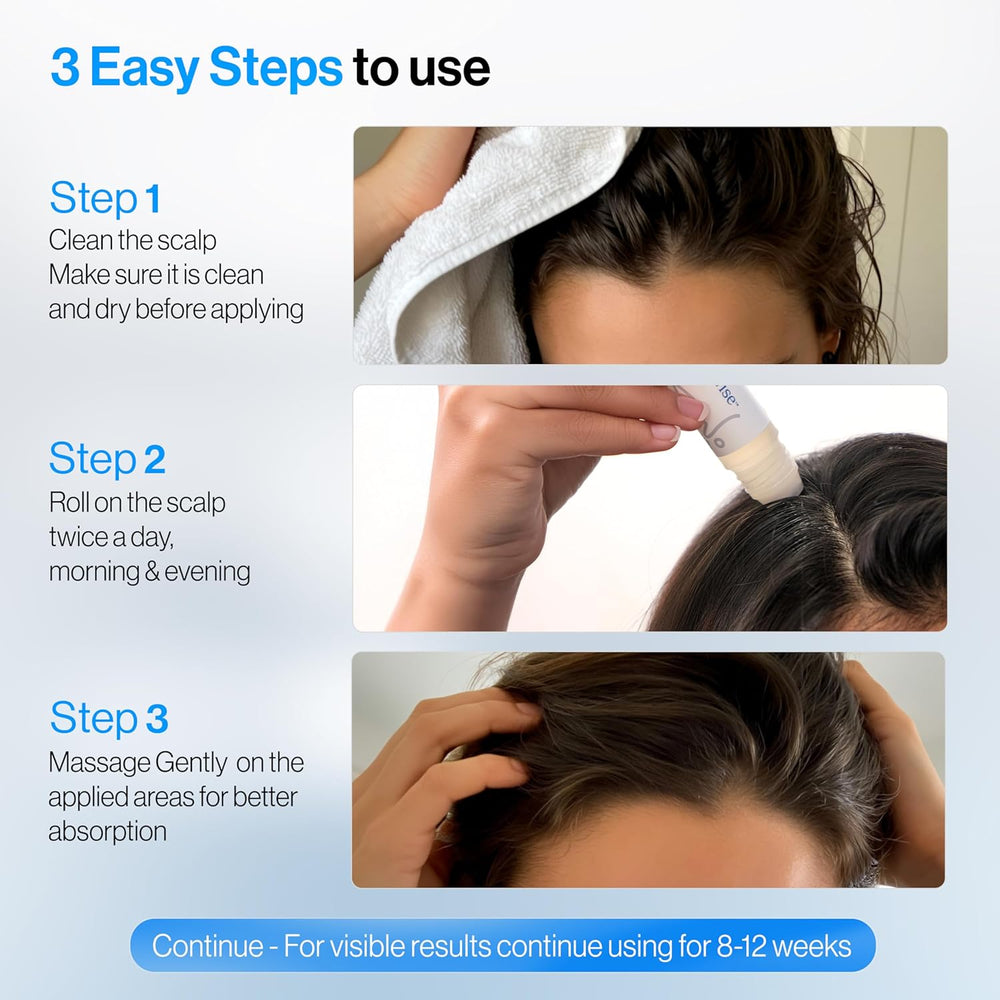 3 Easy Steps to use

Step 1
Clean the scalp
Make sure it is clean and dry before applying

Step 2
Roll on the scalp twice a day, morning & evening

Step 3
Massage Gently on the applied areas for better absorption

Continue - For visible results continue using for 8-12 weeks