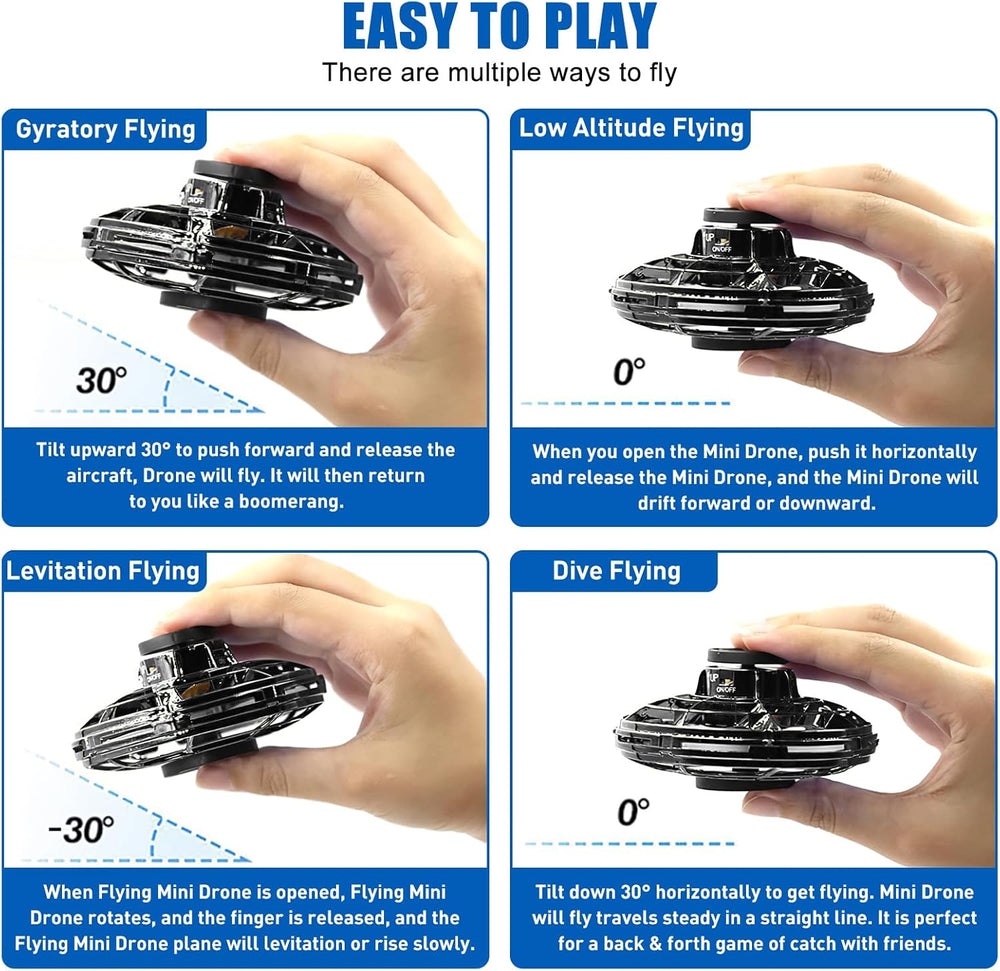 EASY TO PLAY

There are multiple ways to fly

Gyratory Flying

UP
ON/OFF

30°

Tilt upward 30° to push forward and release the aircraft, Drone will fly. It will then return to you like a boomerang.

Low Altitude Flying

UP
ON/OFF

0°

When you open the Mini Drone, push it horizontally and release the Mini Drone, and the Mini Drone will drift forward or downward.

Levitation Flying

UP
ON/OFF

-30°

When Flying Mini Drone is opened, Flying Mini Drone rotates, and the finger is released, and the Flying Mini Drone plane will levitation or rise slowly.

Dive Flying

UP
ON/OFF

0°

Tilt down 30° horizontally to get flying. Mini Drone will fly travels steady in a straight line. It is perfect for a back & forth game of catch with friends.